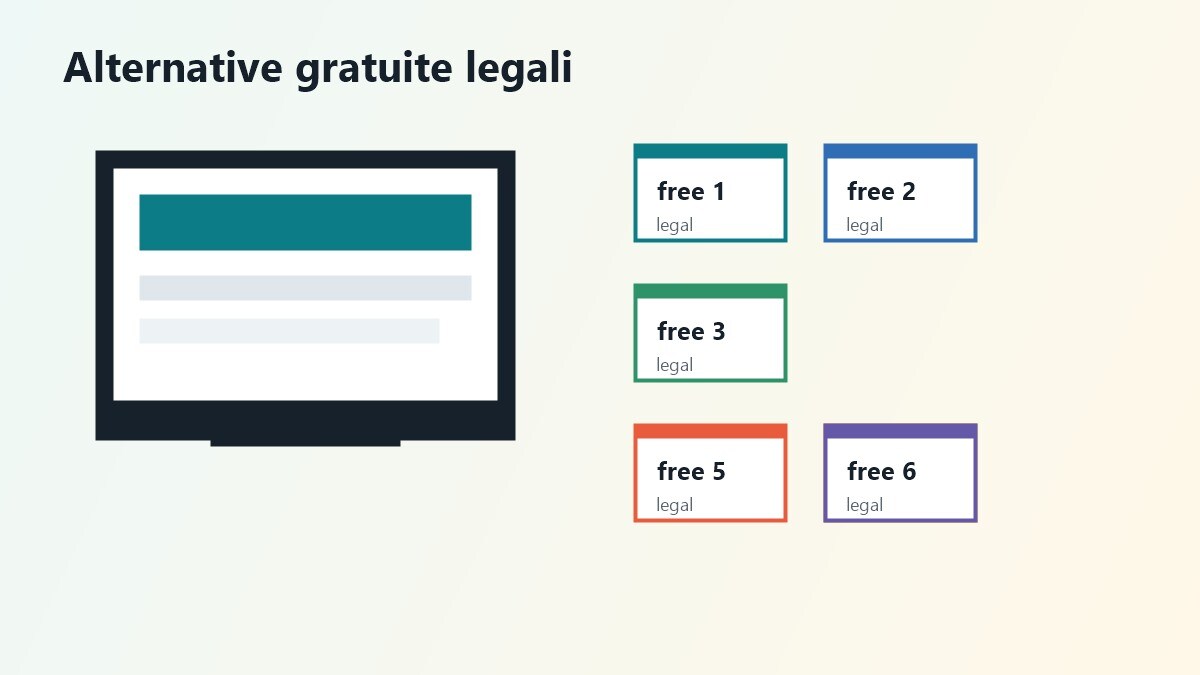 Alternative gratuite legali

free 1
legal

free 2
legal

free 3
legal

free 5
legal

free 6
legal